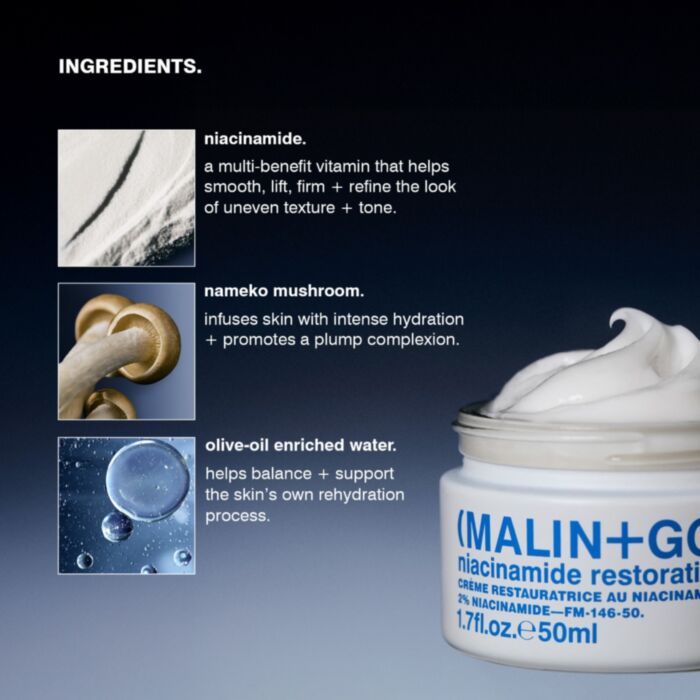 INGREDIENTS.

niacinamide.

a multi-benefit vitamin that helps smooth, lift, firm + refine the look of uneven texture + tone.

nameko mushroom.

infuses skin with intense hydration + promotes a plump complexion.

olive-oil enriched water.

helps balance + support the skin's own rehydration process.

(MALIN+GO

niacinamide restorati

CRÈME RESTAURATRICE AU NIACINAM

2% NIACINAMIDE—FM-146-50.

1.7fl.oz.℮50ml